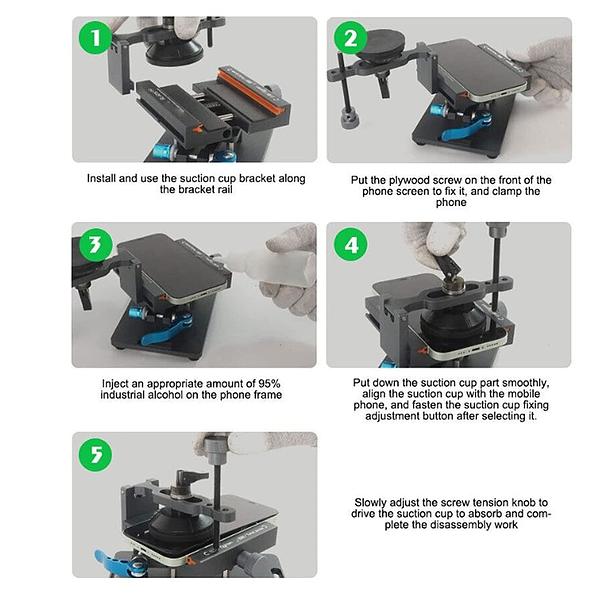 1

Install and use the suction cup bracket along the bracket rail

2

Put the plywood screw on the front of the phone screen to fix it, and clamp the phone

3

Inject an appropriate amount of 95% industrial alcohol on the phone frame

4

Put down the suction cup part smoothly, align the suction cup with the mobile phone, and fasten the suction cup fixing adjustment button after selecting it.

5

Slowly adjust the screw tension knob to drive the suction cup to absorb and complete the disassembly work